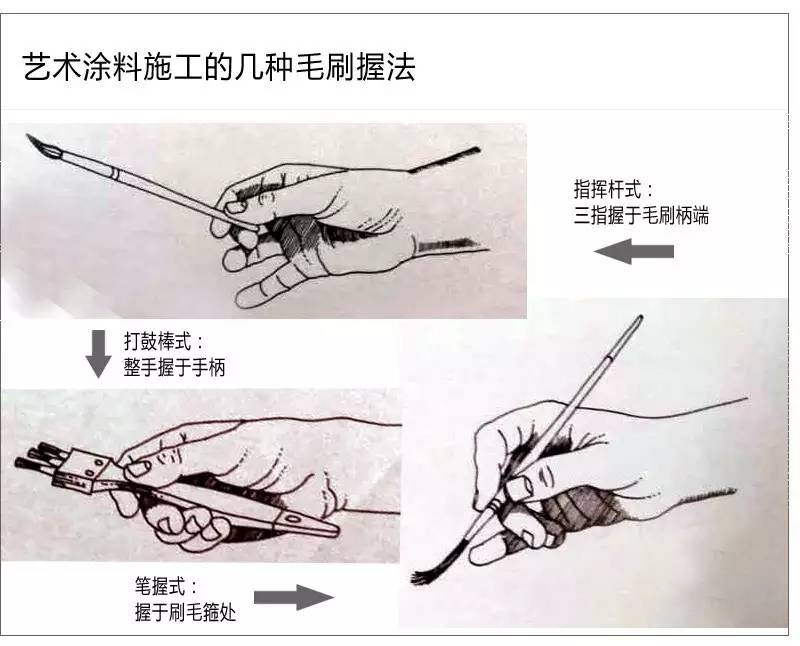 艺术涂料施工的几种毛刷握法

指挥杆式：
三指握于毛刷柄端

打鼓棒式：
整手握于手柄

笔握式：
握于刷毛箍处